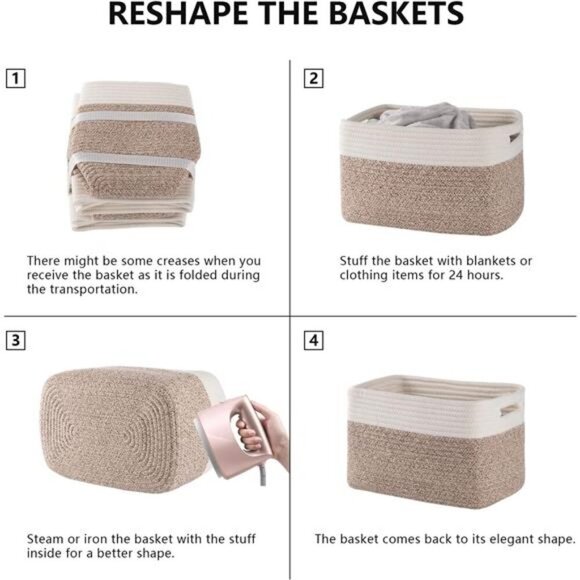 RESHAPE THE BASKETS

1

There might be some creases when you receive the basket as it is folded during the transportation.

2

Stuff the basket with blankets or clothing items for 24 hours.

3

Steam or iron the basket with the stuff inside for a better shape.

4

The basket comes back to its elegant shape.